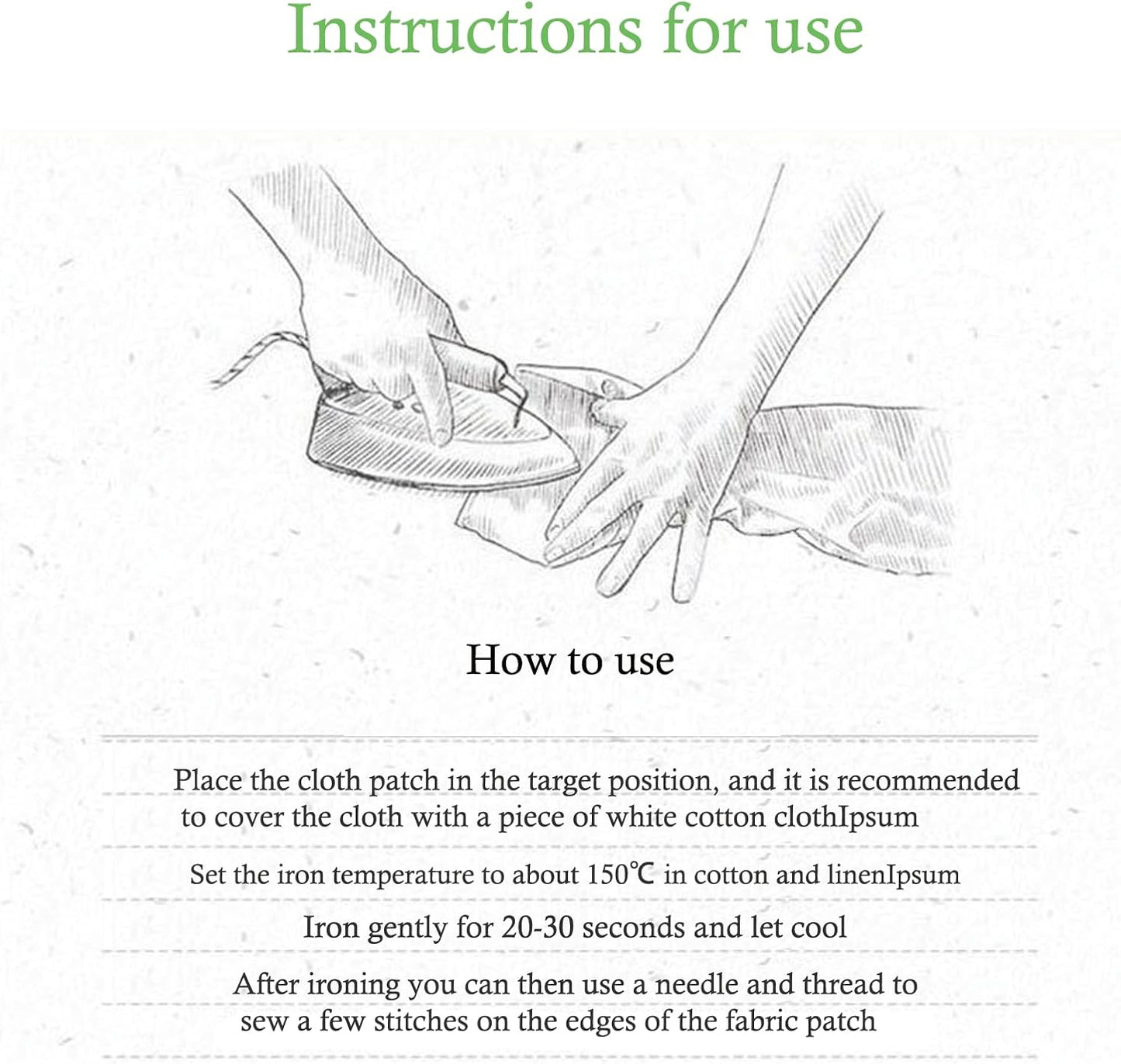 Instructions for use

How to use

Place the cloth patch in the target position, and it is recommended to cover the cloth with a piece of white cotton clothIpsum

Set the iron temperature to about 150℃ in cotton and linenIpsum

Iron gently for 20-30 seconds and let cool

After ironing you can then use a needle and thread to sew a few stitches on the edges of the fabric patch