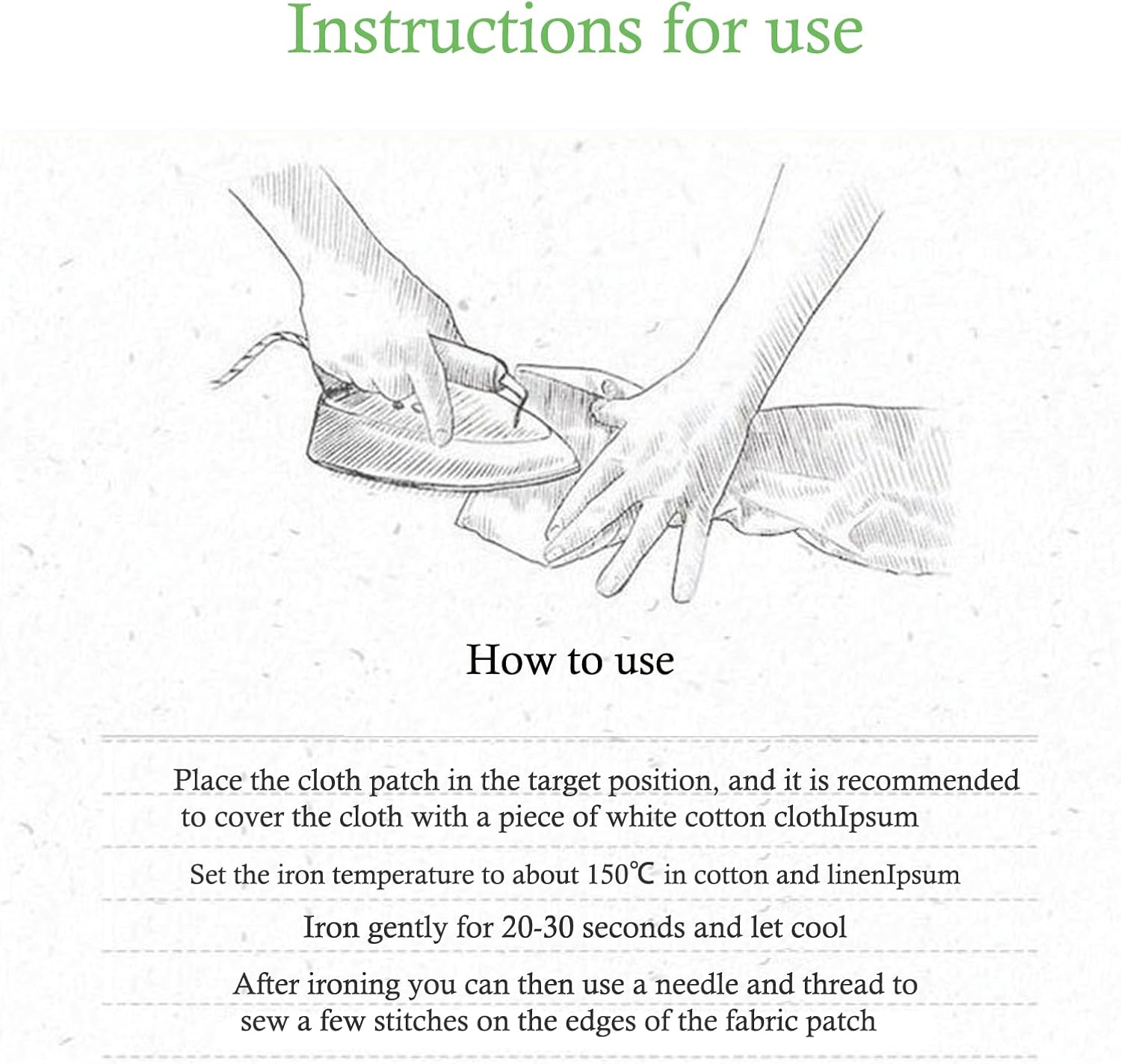 Instructions for use

How to use

Place the cloth patch in the target position, and it is recommended to cover the cloth with a piece of white cotton clothIpsum

Set the iron temperature to about 150℃ in cotton and linenIpsum

Iron gently for 20-30 seconds and let cool

After ironing you can then use a needle and thread to sew a few stitches on the edges of the fabric patch