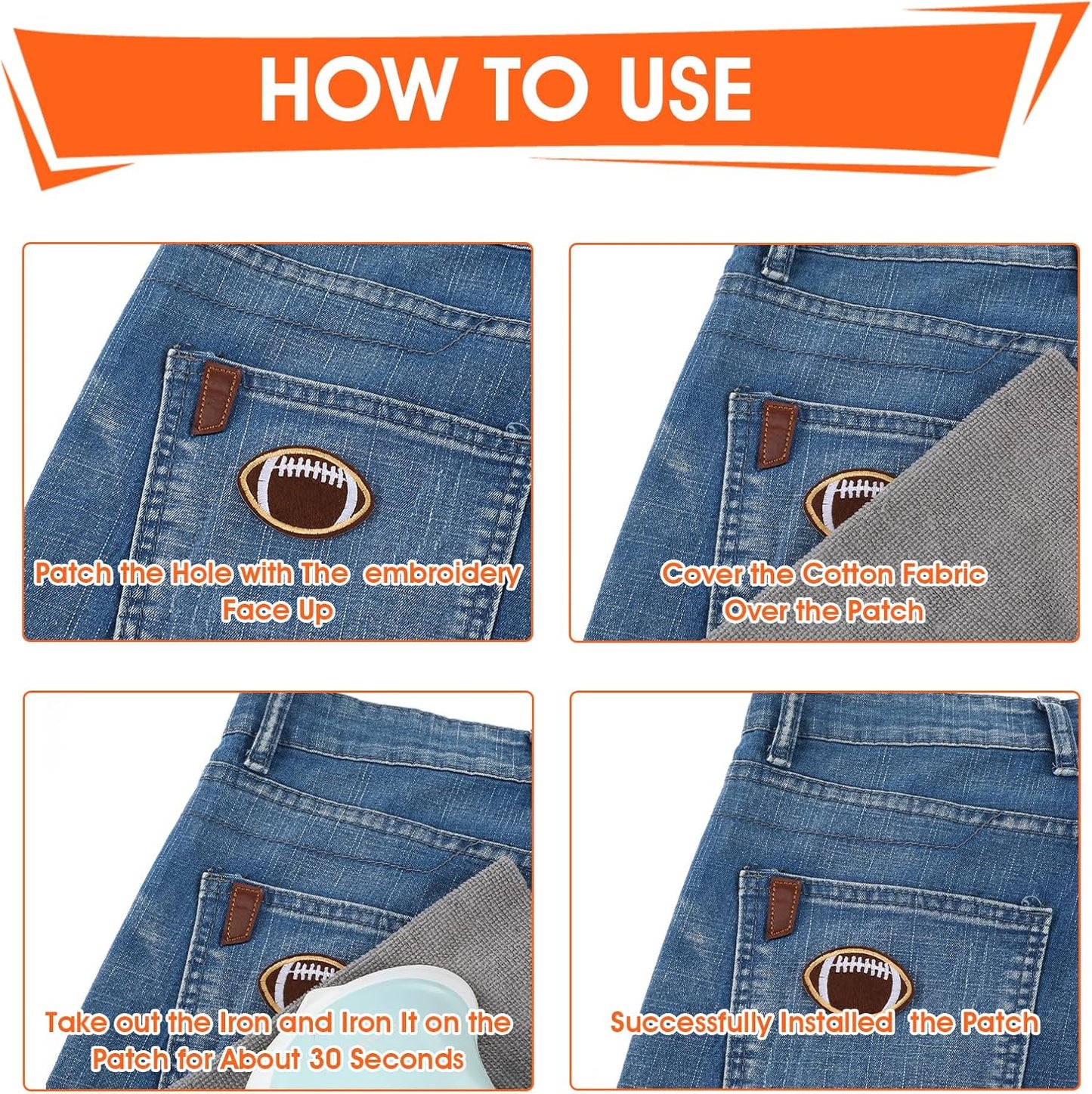 HOW TO USE

Patch the Hole with The embroidery Face Up

Cover the Cotton Fabric Over the Patch

Take out the Iron and Iron It on the Patch for About 30 Seconds

Successfully Installed the Patch