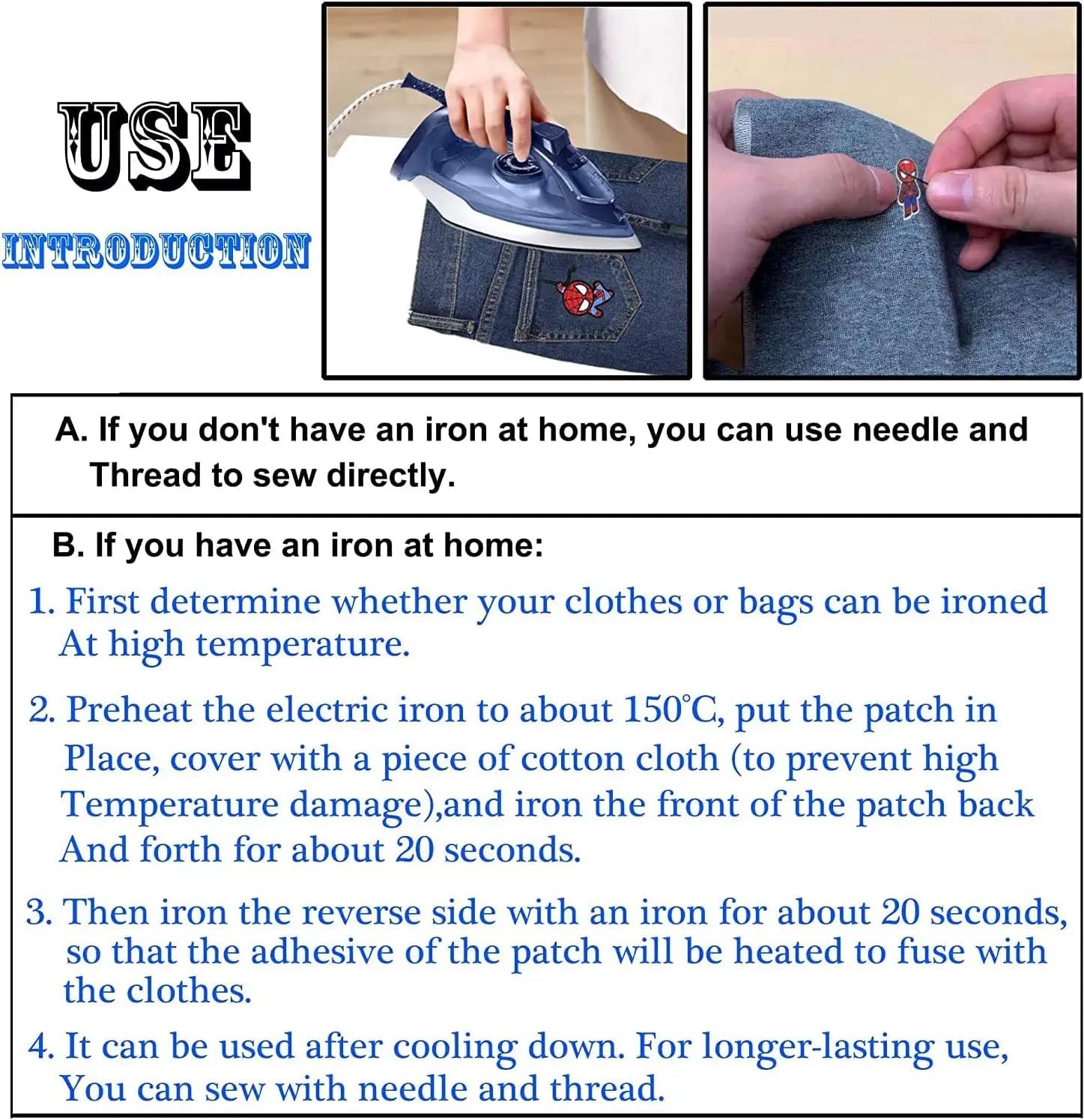 USE
INTRODUCTION

A. If you don't have an iron at home, you can use needle and Thread to sew directly.

B. If you have an iron at home:

1. First determine whether your clothes or bags can be ironed At high temperature.

2. Preheat the electric iron to about 150°C, put the patch in Place, cover with a piece of cotton cloth (to prevent high Temperature damage),and iron the front of the patch back And forth for about 20 seconds.

3. Then iron the reverse side with an iron for about 20 seconds, so that the adhesive of the patch will be heated to fuse with the clothes.

4. It can be used after cooling down. For longer-lasting use, You can sew with needle and thread.