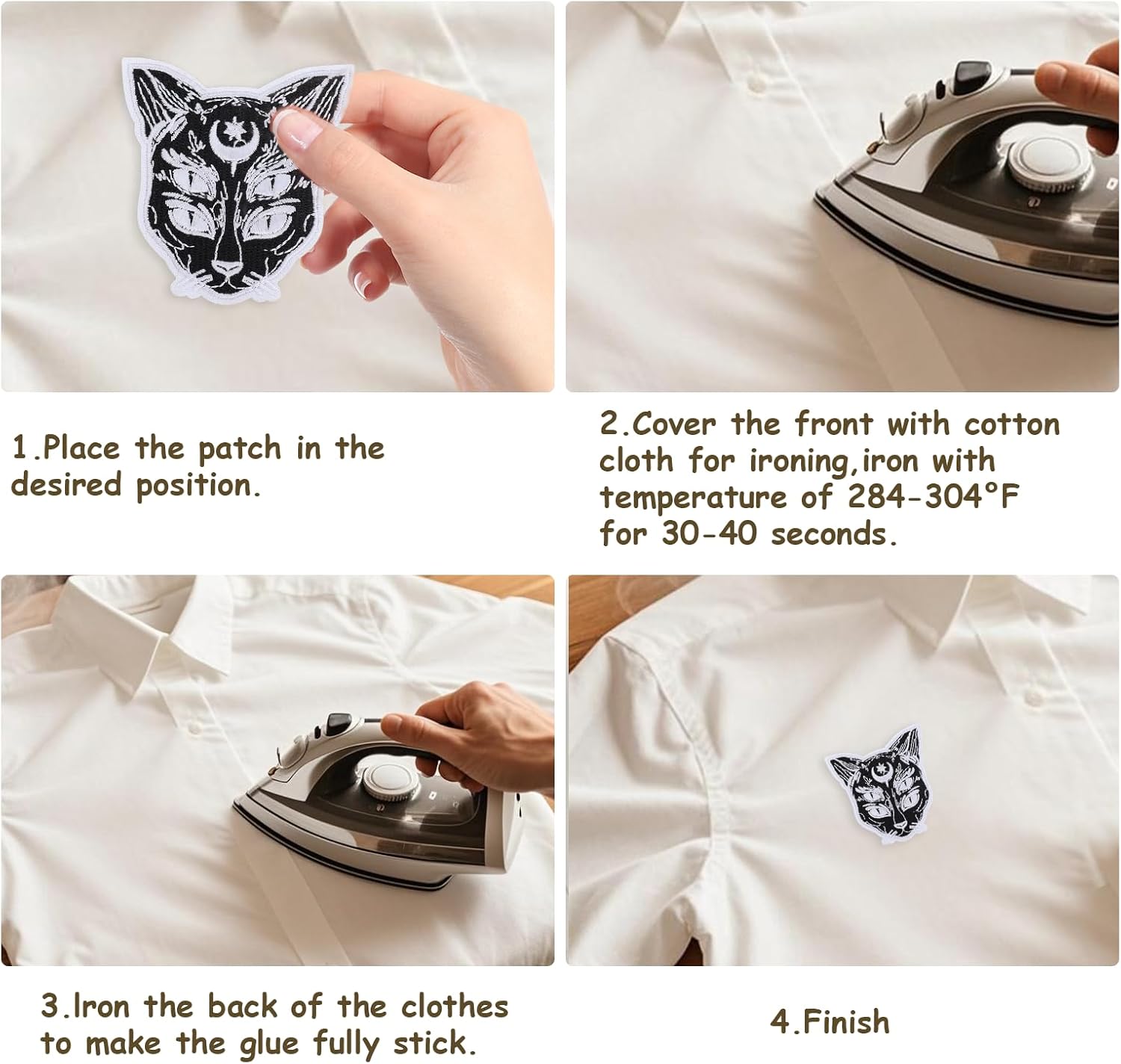 1.Place the patch in the desired position.

2.Cover the front with cotton cloth for ironing,iron with temperature of 284-304°F for 30-40 seconds.

3.Iron the back of the clothes to make the glue fully stick.

4.Finish