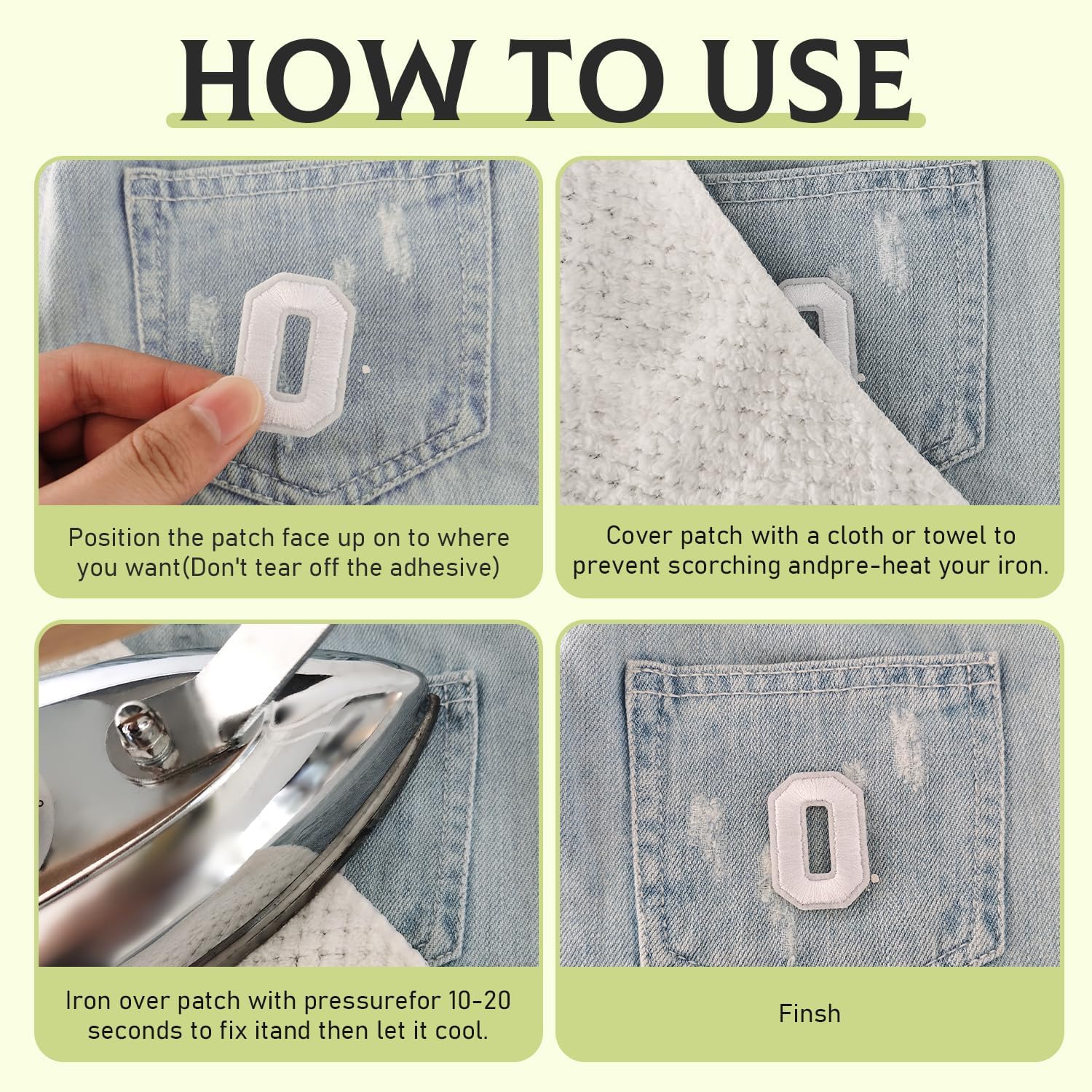 HOW TO USE

Position the patch face up on to where you want(Don't tear off the adhesive)

Cover patch with a cloth or towel to prevent scorching andpre-heat your iron.

Iron over patch with pressurefor 10-20 seconds to fix itand then let it cool.

Finsh